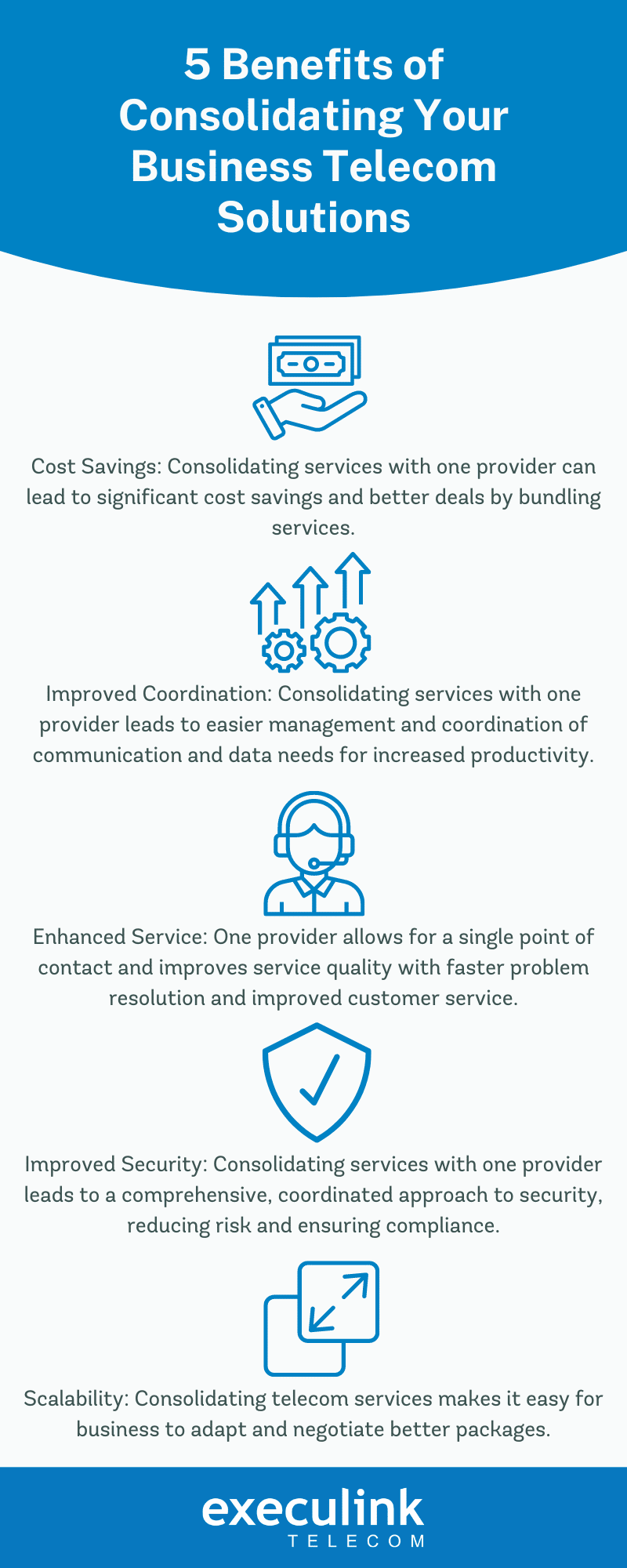 5 Benefits of Consolidating Your Business Telecom Solutions

Cost Savings: Consolidating services with one provider can lead to significant cost savings and better deals by bundling services.

Improved Coordination: Consolidating services with one provider leads to easier management and coordination of communication and data needs for increased productivity.

Enhanced Service: One provider allows for a single point of contact and improves service quality with faster problem resolution and improved customer service.

Improved Security: Consolidating services with one provider leads to a comprehensive, coordinated approach to security, reducing risk and ensuring compliance.

Scalability: Consolidating telecom services makes it easy for business to adapt and negotiate better packages.

execulink
TELECOM