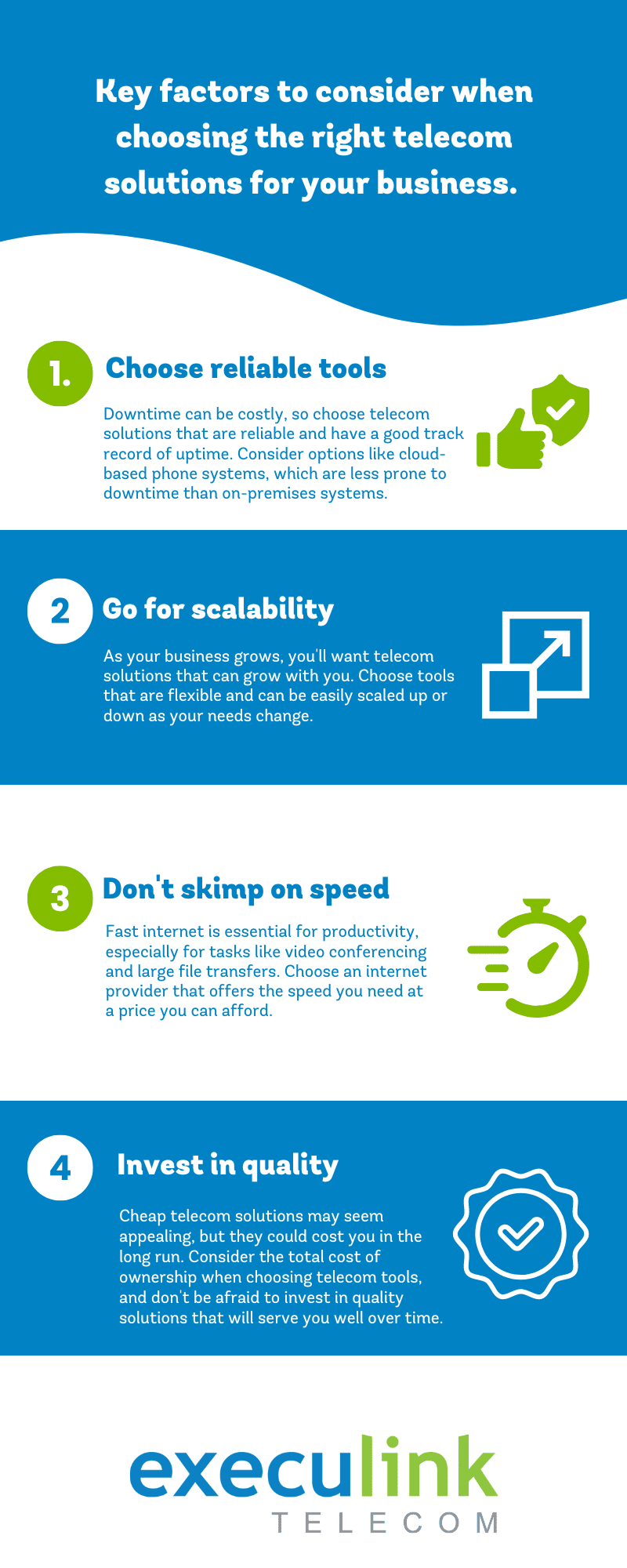 Key factors to consider when choosing the right telecom solutions for your business.

1. Choose reliable tools

Downtime can be costly, so choose telecom solutions that are reliable and have a good track record of uptime. Consider options like cloud-based phone systems, which are less prone to downtime than on-premises systems.

2 Go for scalability

As your business grows, you'll want telecom solutions that can grow with you. Choose tools that are flexible and can be easily scaled up or down as your needs change.

3 Don't skimp on speed

Fast internet is essential for productivity, especially for tasks like video conferencing and large file transfers. Choose an internet provider that offers the speed you need at a price you can afford.

4 Invest in quality

Cheap telecom solutions may seem appealing, but they could cost you in the long run. Consider the total cost of ownership when choosing telecom tools, and don't be afraid to invest in quality solutions that will serve you well over time.

execulink
TELECOM