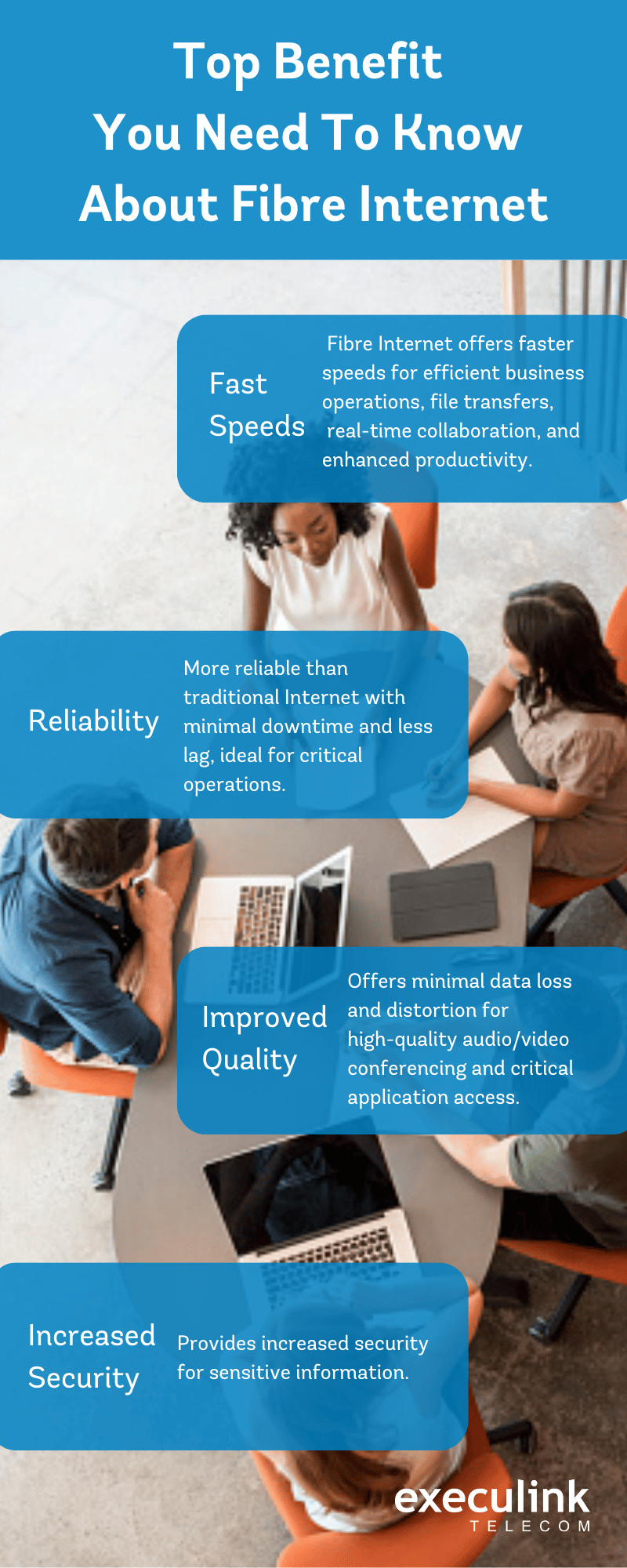 Top Benefit You Need To Know About Fibre Internet

Fast Speeds

Fibre Internet offers faster speeds for efficient business operations, file transfers, real-time collaboration, and enhanced productivity.

Reliability

More reliable than traditional Internet with minimal downtime and less lag, ideal for critical operations.

Improved Quality

Offers minimal data loss and distortion for high-quality audio/video conferencing and critical application access.

Increased Security

Provides increased security for sensitive information.

execulink
TELECOM