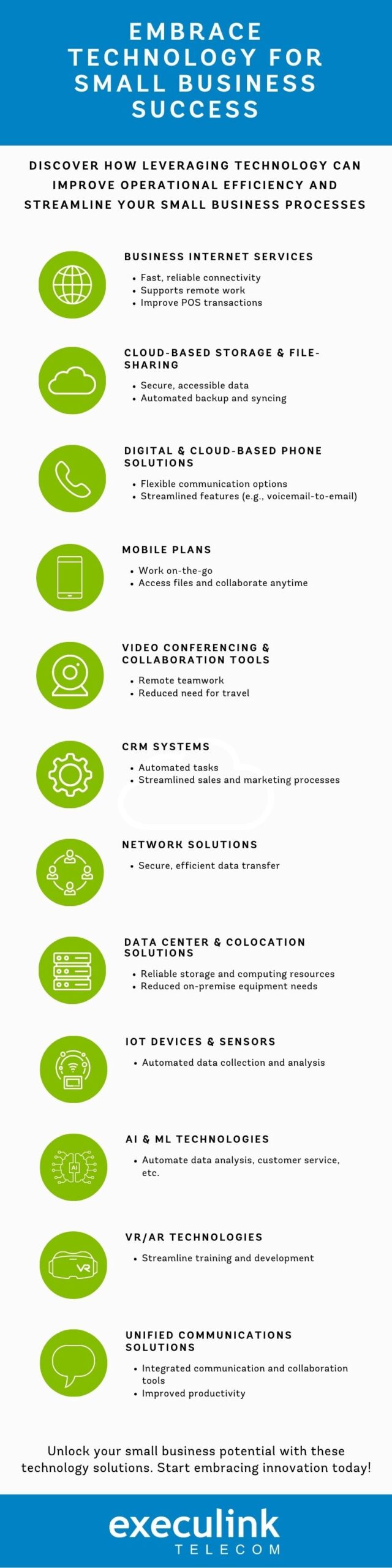 EMBRACE TECHNOLOGY FOR SMALL BUSINESS SUCCESS

DISCOVER HOW LEVERAGING TECHNOLOGY CAN IMPROVE OPERATIONAL EFFICIENCY AND STREAMLINE YOUR SMALL BUSINESS PROCESSES

BUSINESS INTERNET SERVICES
• Fast, reliable connectivity
• Supports remote work
• Improve POS transactions

CLOUD-BASED STORAGE & FILE-SHARING
• Secure, accessible data
• Automated backup and syncing

DIGITAL & CLOUD-BASED PHONE SOLUTIONS
• Flexible communication options
• Streamlined features (e.g., voicemail-to-email)

MOBILE PLANS
• Work on-the-go
• Access files and collaborate anytime

VIDEO CONFERENCING & COLLABORATION TOOLS
• Remote teamwork
• Reduced need for travel

CRM SYSTEMS
• Automated tasks
• Streamlined sales and marketing processes

NETWORK SOLUTIONS
• Secure, efficient data transfer

DATA CENTER & COLOCATION SOLUTIONS
• Reliable storage and computing resources
• Reduced on-premise equipment needs

IOT DEVICES & SENSORS
• Automated data collection and analysis

AI
AI & ML TECHNOLOGIES
• Automate data analysis, customer service, etc.

VR
VR/AR TECHNOLOGIES
• Streamline training and development

UNIFIED COMMUNICATIONS SOLUTIONS
• Integrated communication and collaboration tools
• Improved productivity

Unlock your small business potential with these technology solutions. Start embracing innovation today!

execulink
TELECOM