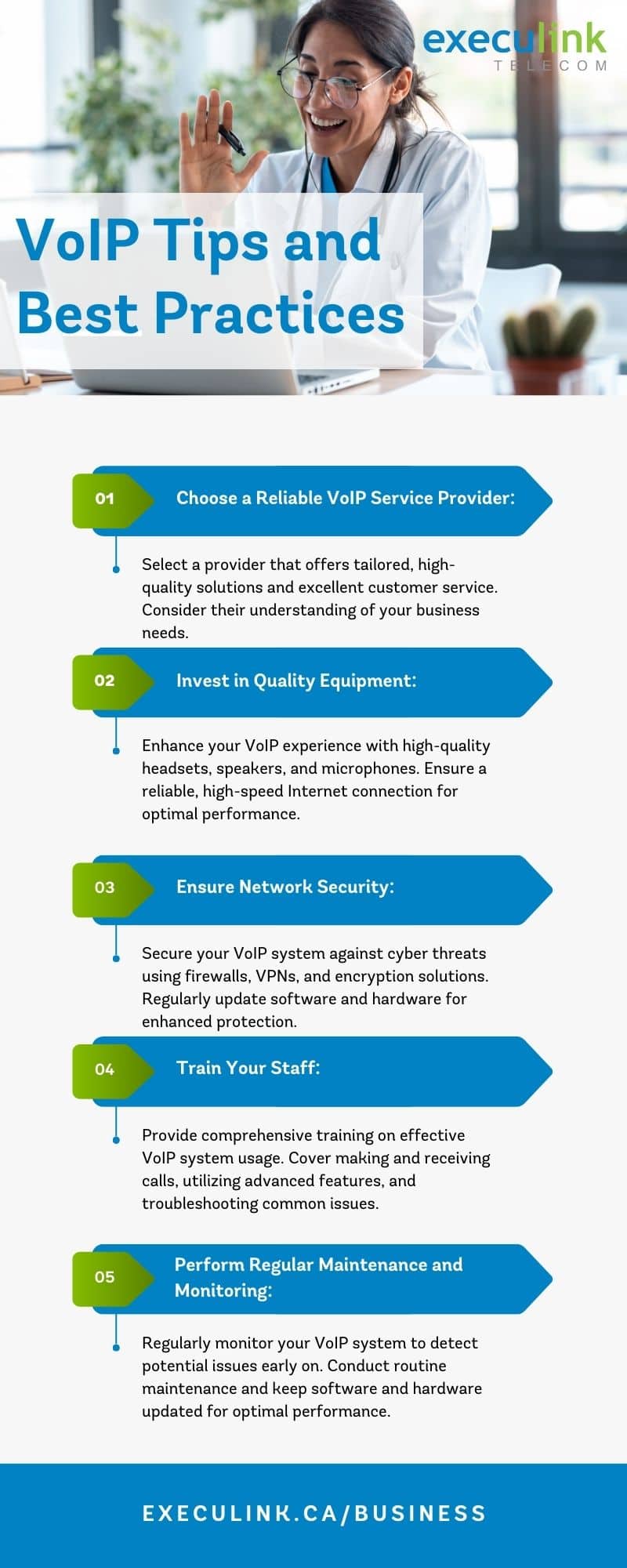 execulink
TELECOM

VoIP Tips and Best Practices

01 Choose a Reliable VoIP Service Provider:

Select a provider that offers tailored, high-quality solutions and excellent customer service. Consider their understanding of your business needs.

02 Invest in Quality Equipment:

Enhance your VoIP experience with high-quality headsets, speakers, and microphones. Ensure a reliable, high-speed Internet connection for optimal performance.

03 Ensure Network Security:

Secure your VoIP system against cyber threats using firewalls, VPNs, and encryption solutions. Regularly update software and hardware for enhanced protection.

04 Train Your Staff:

Provide comprehensive training on effective VoIP system usage. Cover making and receiving calls, utilizing advanced features, and troubleshooting common issues.

05 Perform Regular Maintenance and Monitoring:

Regularly monitor your VoIP system to detect potential issues early on. Conduct routine maintenance and keep software and hardware updated for optimal performance.

EXECULINK.CA/BUSINESS