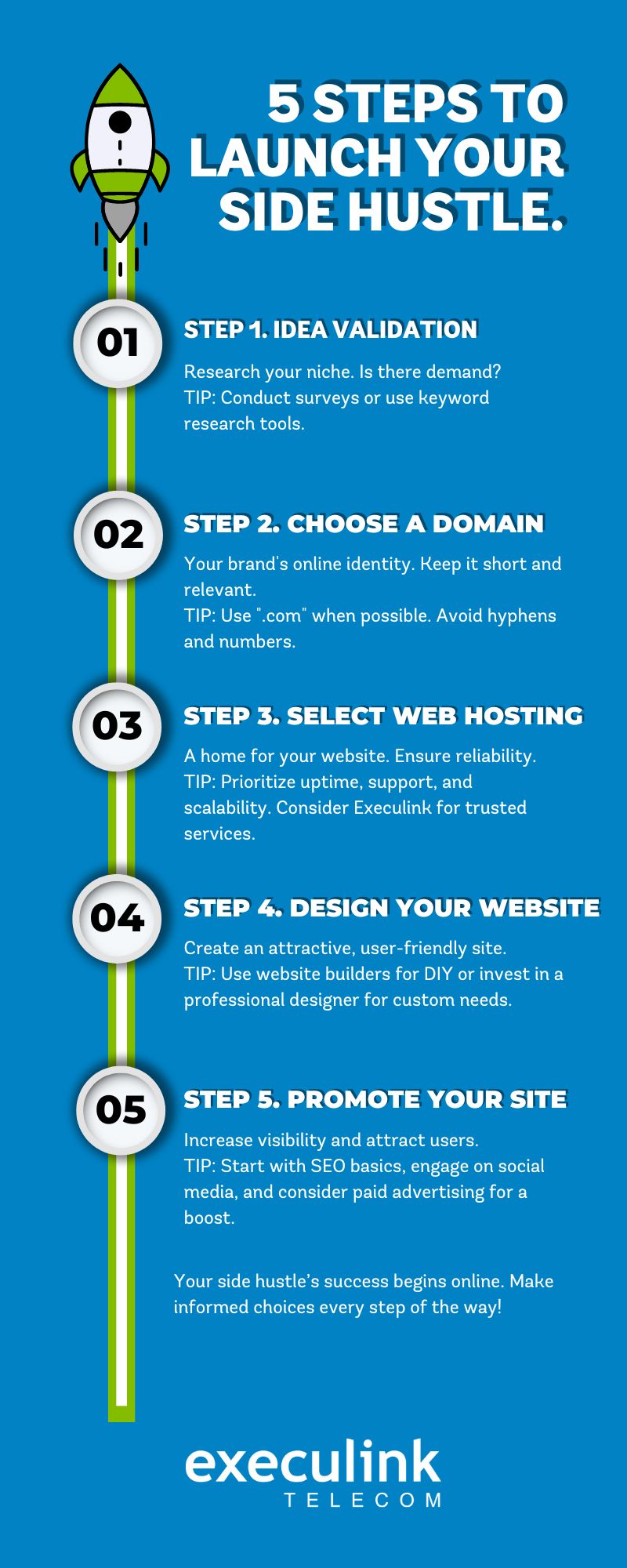 5 STEPS TO LAUNCH YOUR SIDE HUSTLE.

01

STEP 1. IDEA VALIDATION

Research your niche. Is there demand?
TIP: Conduct surveys or use keyword research tools.

02

STEP 2. CHOOSE A DOMAIN

Your brand's online identity. Keep it short and relevant.
TIP: Use ".com" when possible. Avoid hyphens and numbers.

03

STEP 3. SELECT WEB HOSTING

A home for your website. Ensure reliability.
TIP: Prioritize uptime, support, and scalability. Consider Execulink for trusted services.

04

STEP 4. DESIGN YOUR WEBSITE

Create an attractive, user-friendly site.
TIP: Use website builders for DIY or invest in a professional designer for custom needs.

05

STEP 5. PROMOTE YOUR SITE

Increase visibility and attract users.
TIP: Start with SEO basics, engage on social media, and consider paid advertising for a boost.

Your side hustle's success begins online. Make informed choices every step of the way!

execulink
TELECOM