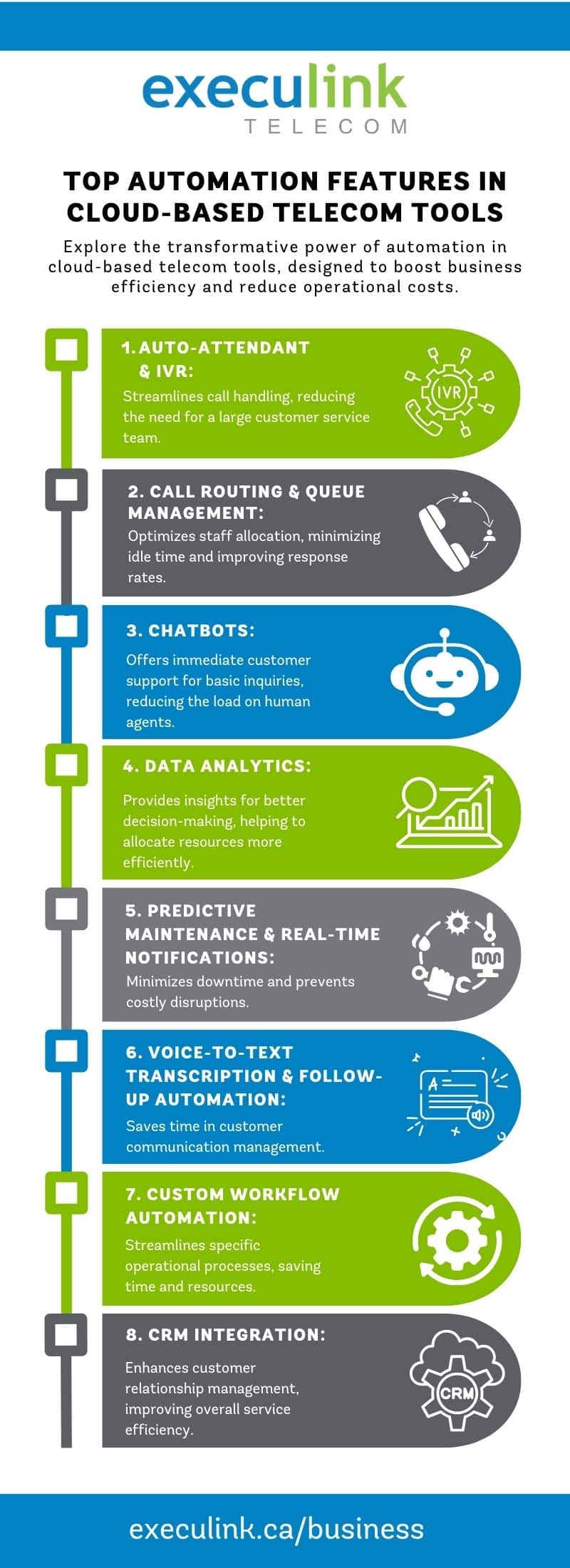 execulink
TELECOM

TOP AUTOMATION FEATURES IN CLOUD-BASED TELECOM TOOLS

Explore the transformative power of automation in cloud-based telecom tools, designed to boost business efficiency and reduce operational costs.

1. AUTO-ATTENDANT & IVR:
Streamlines call handling, reducing the need for a large customer service team.

IVR

2. CALL ROUTING & QUEUE MANAGEMENT:
Optimizes staff allocation, minimizing idle time and improving response rates.

3. CHATBOTS:
Offers immediate customer support for basic inquiries, reducing the load on human agents.

4. DATA ANALYTICS:
Provides insights for better decision-making, helping to allocate resources more efficiently.

5. PREDICTIVE MAINTENANCE & REAL-TIME NOTIFICATIONS:
Minimizes downtime and prevents costly disruptions.

6. VOICE-TO-TEXT TRANSCRIPTION & FOLLOW-UP AUTOMATION:
Saves time in customer communication management.

A

7. CUSTOM WORKFLOW AUTOMATION:
Streamlines specific operational processes, saving time and resources.

8. CRM INTEGRATION:
Enhances customer relationship management, improving overall service efficiency.

CRM

execulink.ca/business