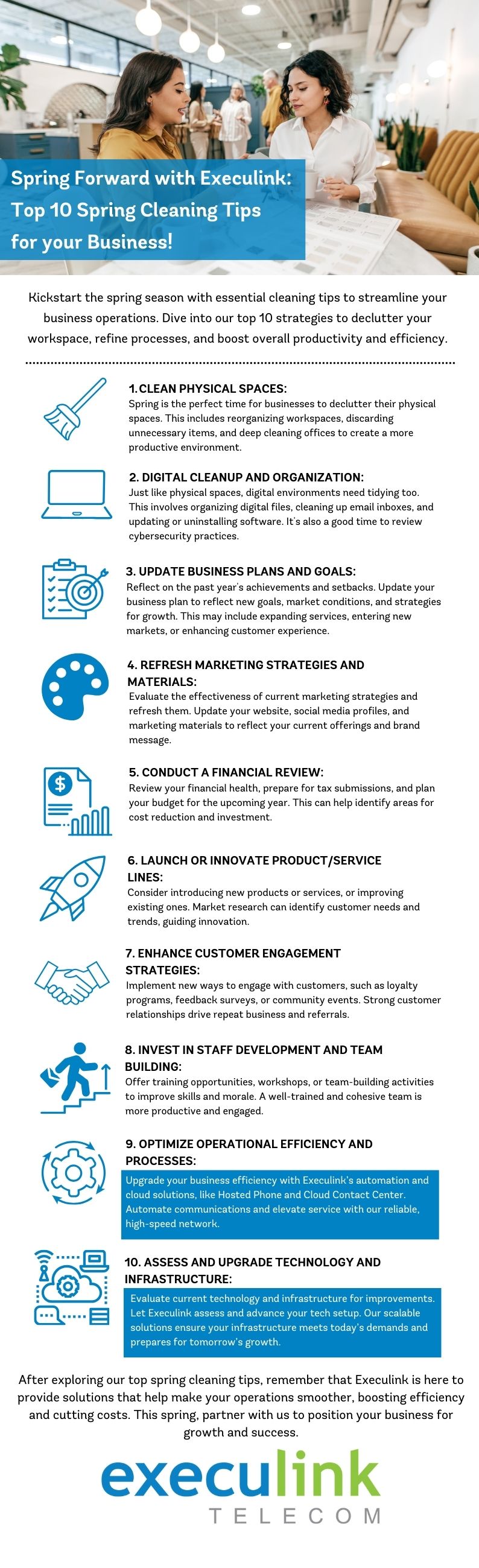 Spring Forward with Execulink: Top 10 Spring Cleaning Tips for your Business!

Kickstart the spring season with essential cleaning tips to streamline your business operations. Dive into our top 10 strategies to declutter your workspace, refine processes, and boost overall productivity and efficiency.

1. CLEAN PHYSICAL SPACES:
Spring is the perfect time for businesses to declutter their physical spaces. This includes reorganizing workspaces, discarding unnecessary items, and deep cleaning offices to create a more productive environment.

2. DIGITAL CLEANUP AND ORGANIZATION:
Just like physical spaces, digital environments need tidying too. This involves organizing digital files, cleaning up email inboxes, and updating or uninstalling software. It's also a good time to review cybersecurity practices.

3. UPDATE BUSINESS PLANS AND GOALS:
Reflect on the past year's achievements and setbacks. Update your business plan to reflect new goals, market conditions, and strategies for growth. This may include expanding services, entering new markets, or enhancing customer experience.

4. REFRESH MARKETING STRATEGIES AND MATERIALS:
Evaluate the effectiveness of current marketing strategies and refresh them. Update your website, social media profiles, and marketing materials to reflect your current offerings and brand message.

5. CONDUCT A FINANCIAL REVIEW:
Review your financial health, prepare for tax submissions, and plan your budget for the upcoming year. This can help identify areas for cost reduction and investment.

6. LAUNCH OR INNOVATE PRODUCT/SERVICE LINES:
Consider introducing new products or services, or improving existing ones. Market research can identify customer needs and trends, guiding innovation.

7. ENHANCE CUSTOMER ENGAGEMENT STRATEGIES:
Implement new ways to engage with customers, such as loyalty programs, feedback surveys, or community events. Strong customer relationships drive repeat business and referrals.

8. INVEST IN STAFF DEVELOPMENT AND TEAM BUILDING:
Offer training opportunities, workshops, or team-building activities to improve skills and morale. A well-trained and cohesive team is more productive and engaged.

9. OPTIMIZE OPERATIONAL EFFICIENCY AND PROCESSES:
Upgrade your business efficiency with Execulink's automation and cloud solutions, like Hosted Phone and Cloud Contact Center. Automate communications and elevate service with our reliable, high-speed network.

10. ASSESS AND UPGRADE TECHNOLOGY AND INFRASTRUCTURE:
Evaluate current technology and infrastructure for improvements. Let Execulink assess and advance your tech setup. Our scalable solutions ensure your infrastructure meets today's demands and prepares for tomorrow's growth.

After exploring our top spring cleaning tips, remember that Execulink is here to provide solutions that help make your operations smoother, boosting efficiency and cutting costs. This spring, partner with us to position your business for growth and success.

execulink
TELECOM