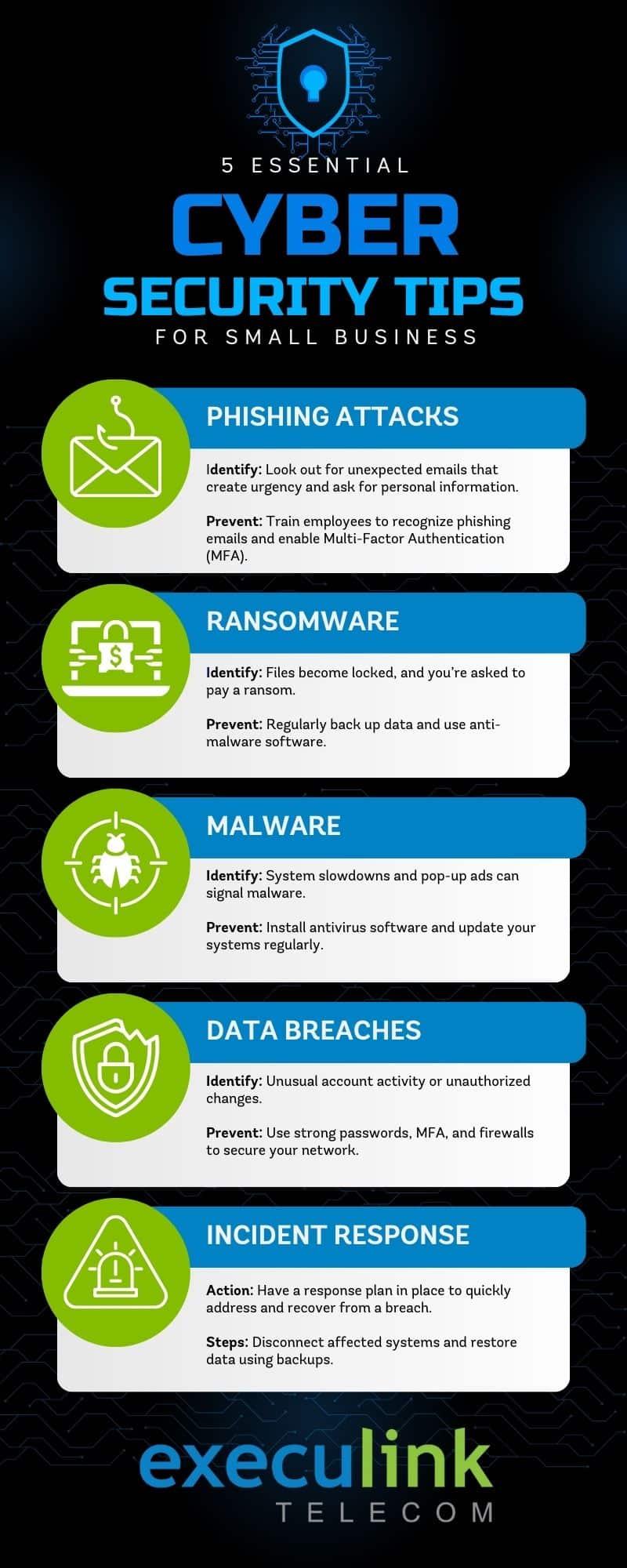 5 ESSENTIAL
CYBER
SECURITY TIPS
FOR SMALL BUSINESS

PHISHING ATTACKS

Identify: Look out for unexpected emails that create urgency and ask for personal information.

Prevent: Train employees to recognize phishing emails and enable Multi-Factor Authentication (MFA).

RANSOMWARE

Identify: Files become locked, and you're asked to pay a ransom.

Prevent: Regularly back up data and use anti-malware software.

MALWARE

Identify: System slowdowns and pop-up ads can signal malware.

Prevent: Install antivirus software and update your systems regularly.

DATA BREACHES

Identify: Unusual account activity or unauthorized changes.

Prevent: Use strong passwords, MFA, and firewalls to secure your network.

INCIDENT RESPONSE

Action: Have a response plan in place to quickly address and recover from a breach.

Steps: Disconnect affected systems and restore data using backups.

execulink
TELECOM