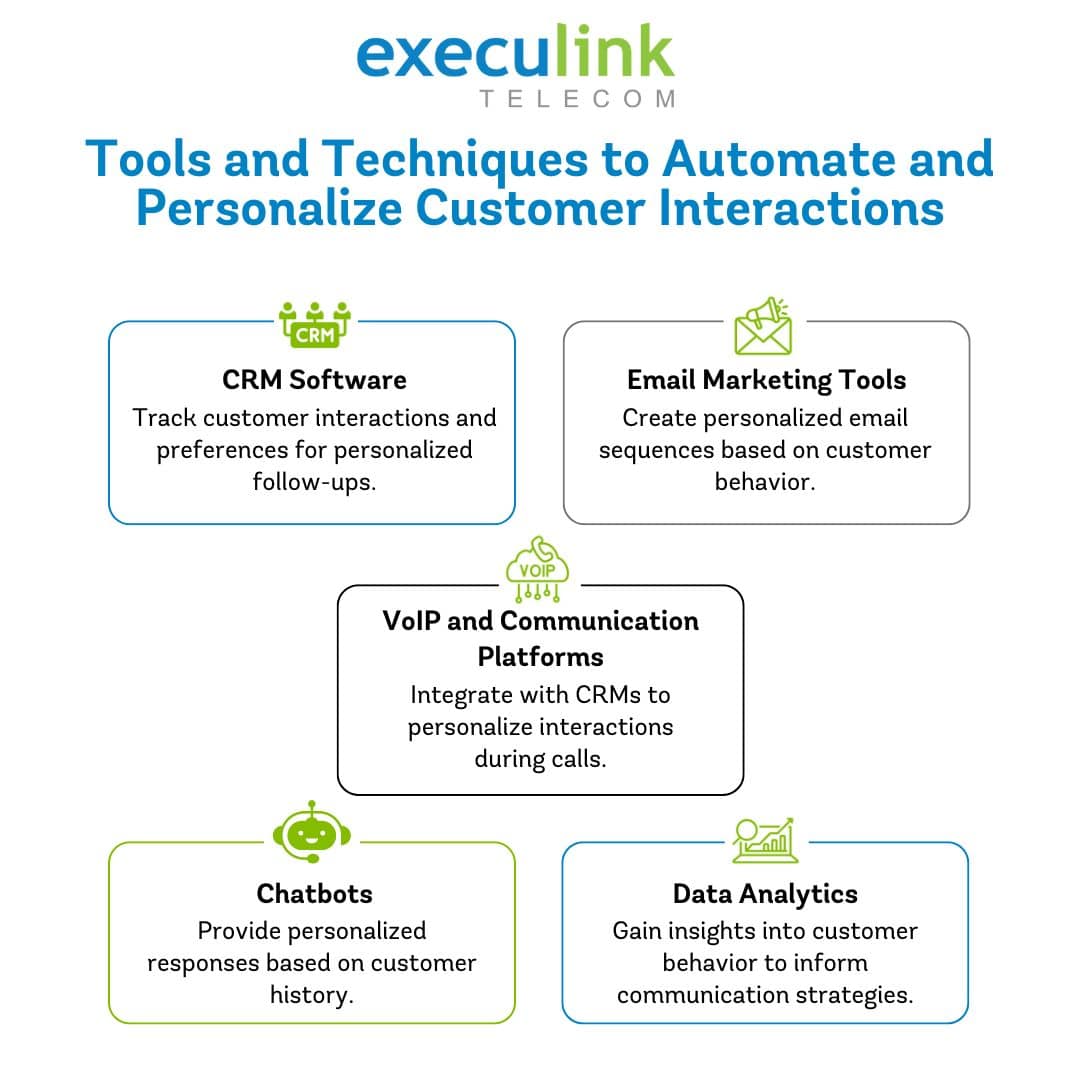 execulink
TELECOM

Tools and Techniques to Automate and Personalize Customer Interactions

CRM

CRM Software
Track customer interactions and preferences for personalized follow-ups.

Email Marketing Tools
Create personalized email sequences based on customer behavior.

VOIP

VoIP and Communication Platforms
Integrate with CRMs to personalize interactions during calls.

Chatbots
Provide personalized responses based on customer history.

Data Analytics
Gain insights into customer behavior to inform communication strategies.