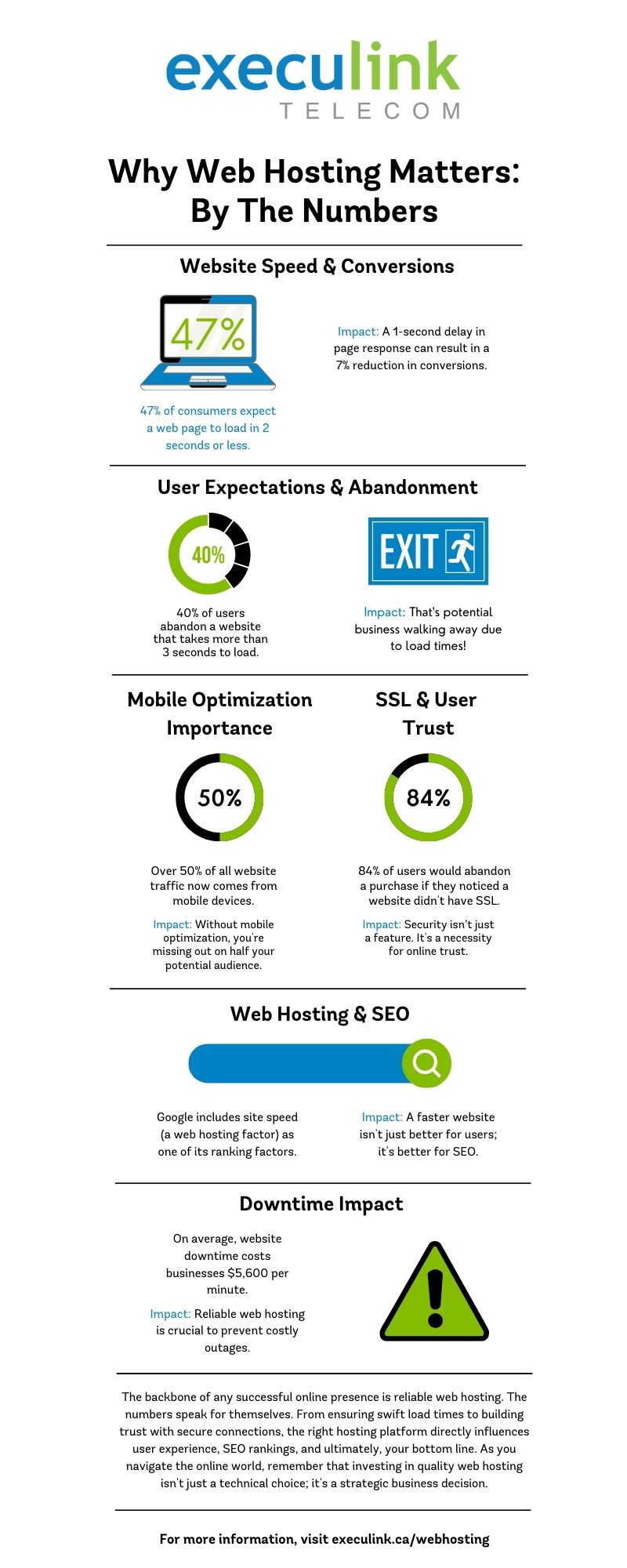 execulink
TELECOM

Why Web Hosting Matters: By The Numbers

Website Speed & Conversions

47%

47% of consumers expect a web page to load in 2 seconds or less.

Impact: A 1-second delay in page response can result in a 7% reduction in conversions.

User Expectations & Abandonment

40%

40% of users abandon a website that takes more than 3 seconds to load.

EXIT

Impact: That's potential business walking away due to load times!

Mobile Optimization Importance

50%

Over 50% of all website traffic now comes from mobile devices.

Impact: Without mobile optimization, you're missing out on half your potential audience.

SSL & User Trust

84%

84% of users would abandon a purchase if they noticed a website didn't have SSL.

Impact: Security isn't just a feature. It's a necessity for online trust.

Web Hosting & SEO

Google includes site speed (a web hosting factor) as one of its ranking factors.

Impact: A faster website isn't just better for users; it's better for SEO.

Downtime Impact

On average, website downtime costs businesses $5,600 per minute.

Impact: Reliable web hosting is crucial to prevent costly outages.

The backbone of any successful online presence is reliable web hosting. The numbers speak for themselves. From ensuring swift load times to building trust with secure connections, the right hosting platform directly influences user experience, SEO rankings, and ultimately, your bottom line. As you navigate the online world, remember that investing in quality web hosting isn't just a technical choice; it's a strategic business decision.

For more information, visit execulink.ca/webhosting